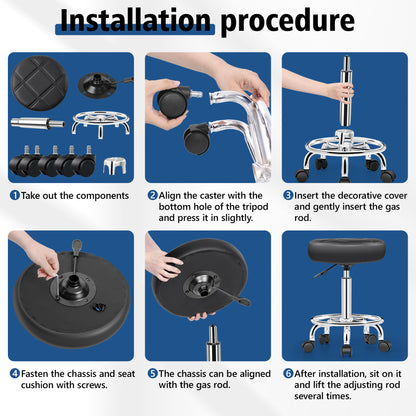 Installation procedure

1 Take out the components

2 Align the caster with the bottom hole of the tripod and press it in slightly.

3 Insert the decorative cover and gently insert the gas rod.

4 Fasten the chassis and seat cushion with screws.

5 The chassis can be aligned with the gas rod.

6 After installation, sit on it and lift the adjusting rod several times.