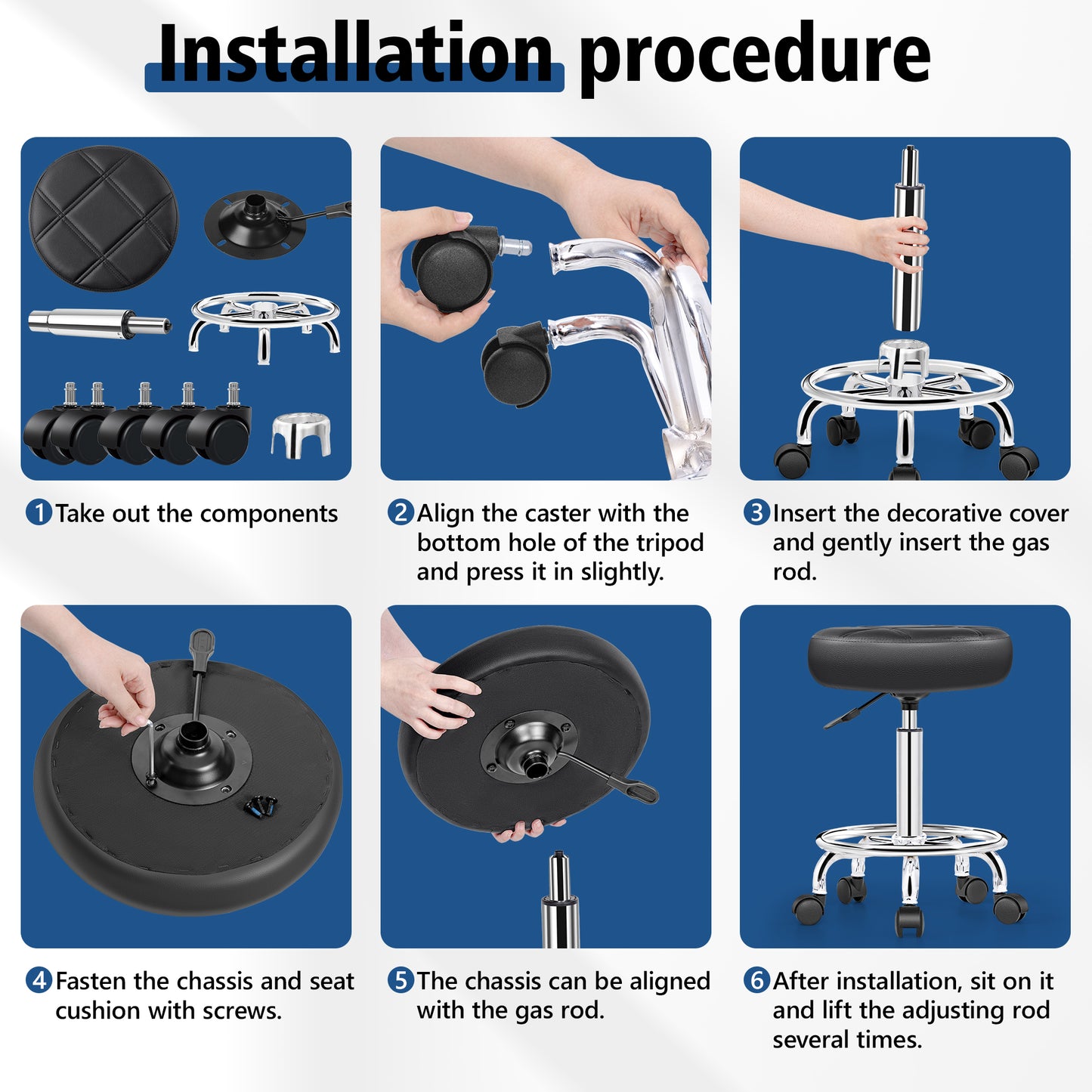 Installation procedure

1 Take out the components

2 Align the caster with the bottom hole of the tripod and press it in slightly.

3 Insert the decorative cover and gently insert the gas rod.

4 Fasten the chassis and seat cushion with screws.

5 The chassis can be aligned with the gas rod.

6 After installation, sit on it and lift the adjusting rod several times.